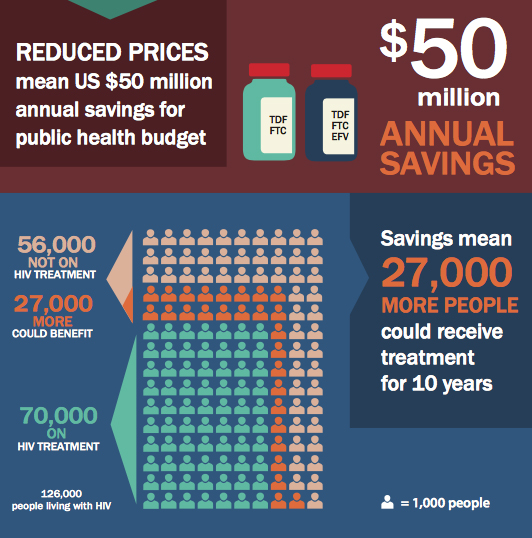 REDUCED PRICES mean US $50 million annual savings for public health budget

TDF
FTC

TDF
FTC
EFV

$50 million
ANNUAL SAVINGS

56,000
NOT ON
HIV TREATMENT

27,000
MORE
COULD BENEFIT

70,000
ON
HIV TREATMENT

126,000
people living with HIV

Savings mean
27,000
MORE PEOPLE
could receive treatment for 10 years

= 1,000 people